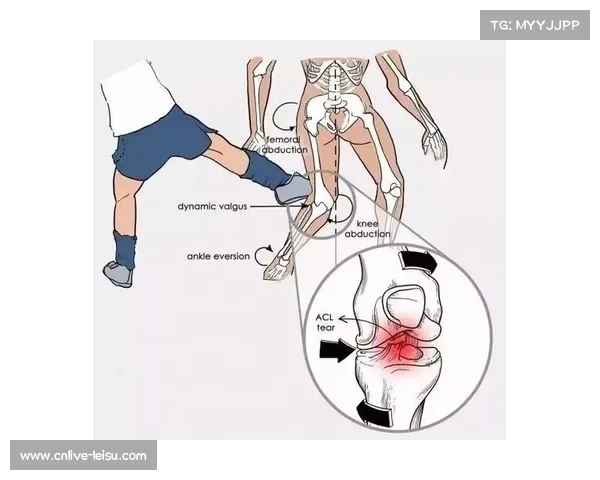 TG: MYYJJPP

femoral abduction

dynamic valgus

knee abduction

ankle eversion

ACL tear

www.cnlive-leisu.com